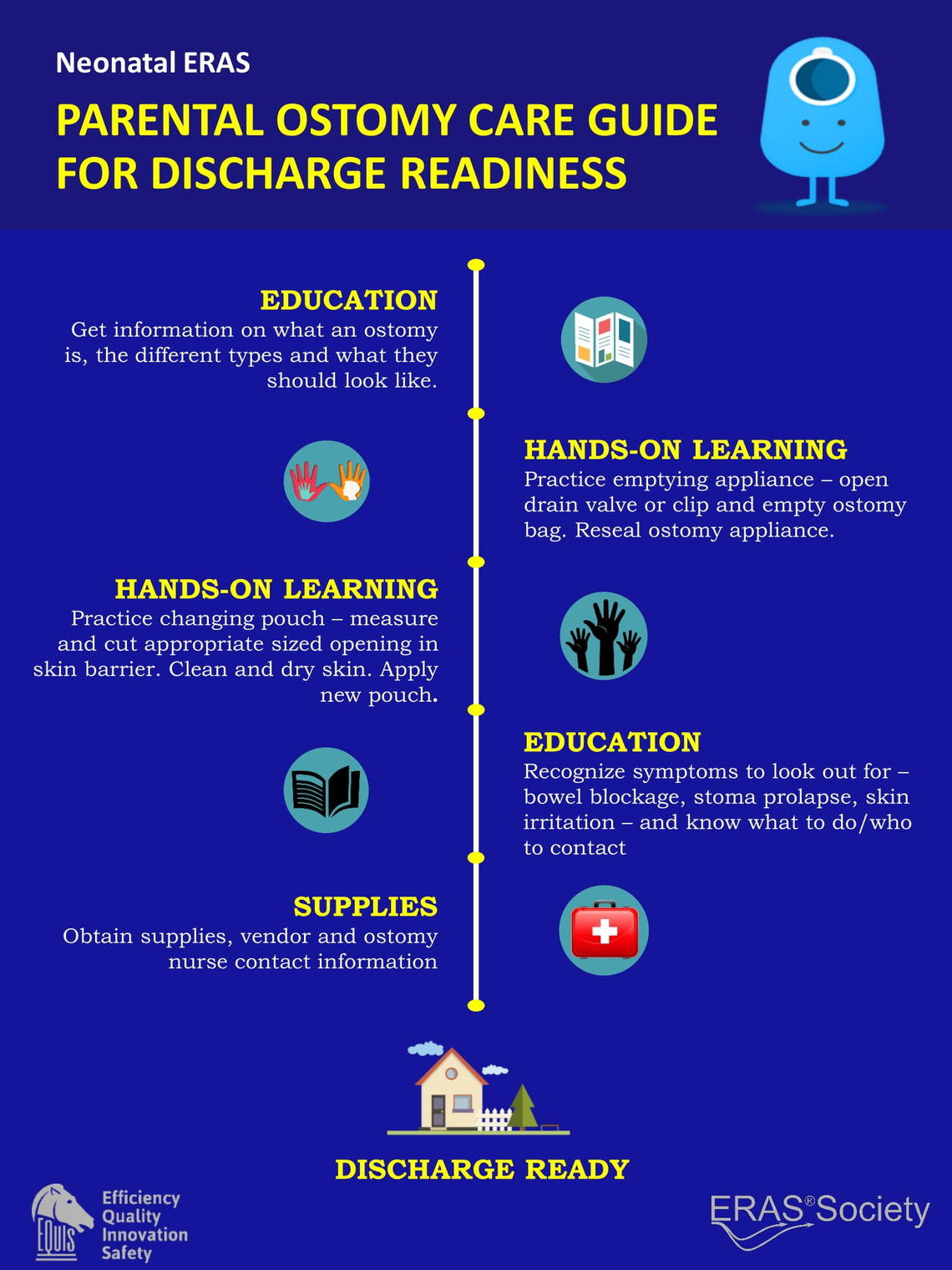 Neonatal ERAS

PARENTAL OSTOMY CARE GUIDE FOR DISCHARGE READINESS

EDUCATION
Get information on what an ostomy is, the different types and what they should look like.

HANDS-ON LEARNING
Practice emptying appliance – open drain valve or clip and empty ostomy bag. Reseal ostomy appliance.

HANDS-ON LEARNING
Practice changing pouch – measure and cut appropriate sized opening in skin barrier. Clean and dry skin. Apply new pouch.

EDUCATION
Recognize symptoms to look out for – bowel blockage, stoma prolapse, skin irritation – and know what to do/who to contact

SUPPLIES
Obtain supplies, vendor and ostomy nurse contact information

DISCHARGE READY

EQUIS
Efficiency
Quality
Innovation
Safety

ERAS® Society