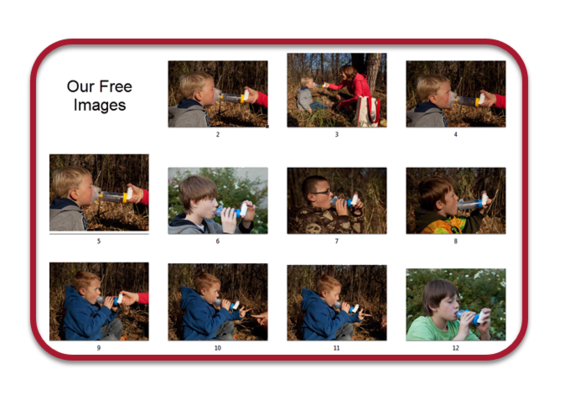 Our Free Images

2

3

4

5

6

7

8

9

10

11

12